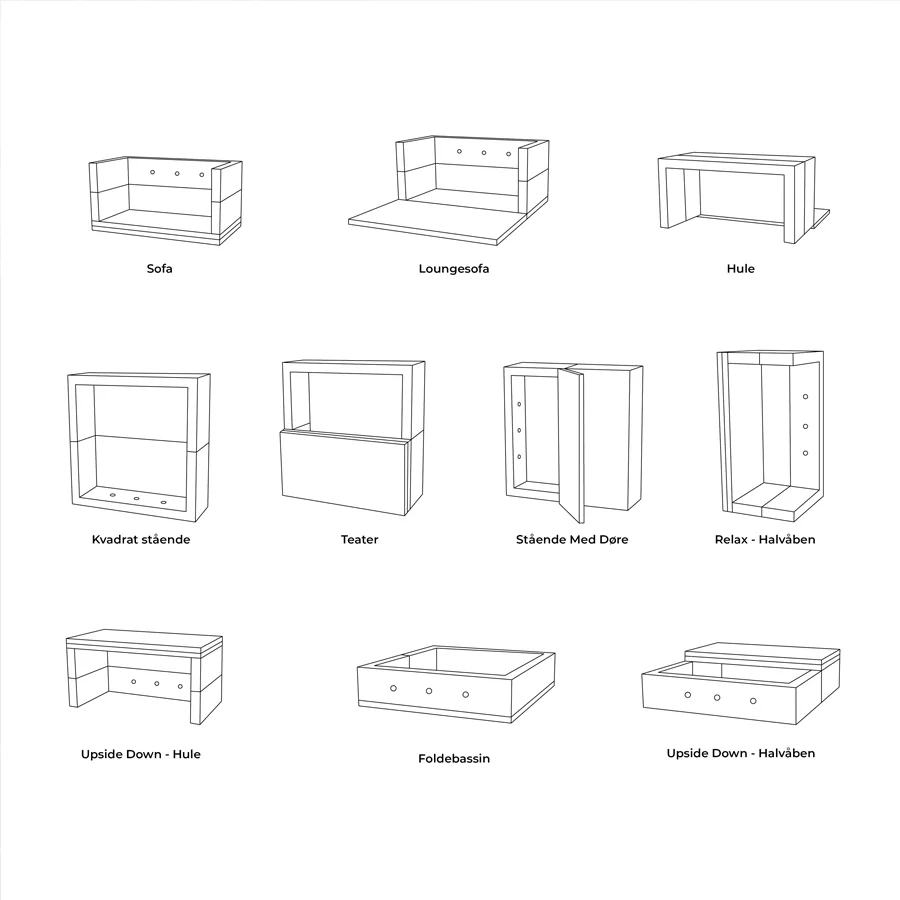 Sofa

Loungesofa

Hule

Kvadrat stående

Teater

Stående Med Døre

Relax - Halvåben

Upside Down - Hule

Foldebassin

Upside Down - Halvåben