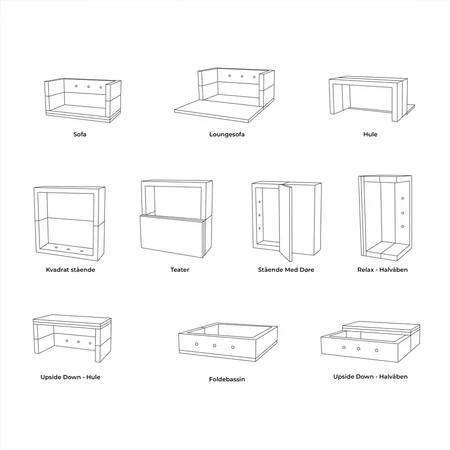 Sofa

Loungesofa

Hule

Kvadrat stående

Teater

Stående Med Døre

Relax - Halvåben

Upside Down - Hule

Foldebassin

Upside Down - Halvåben