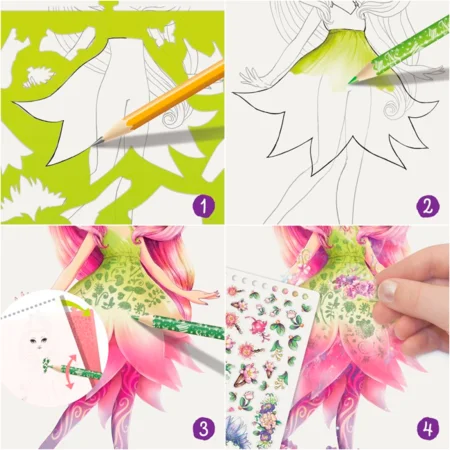 1

2

3

4