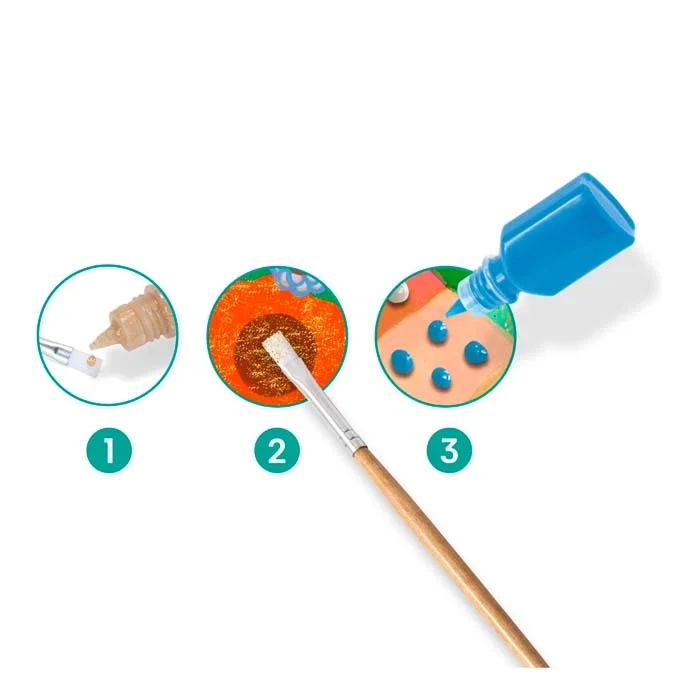 1

2

3