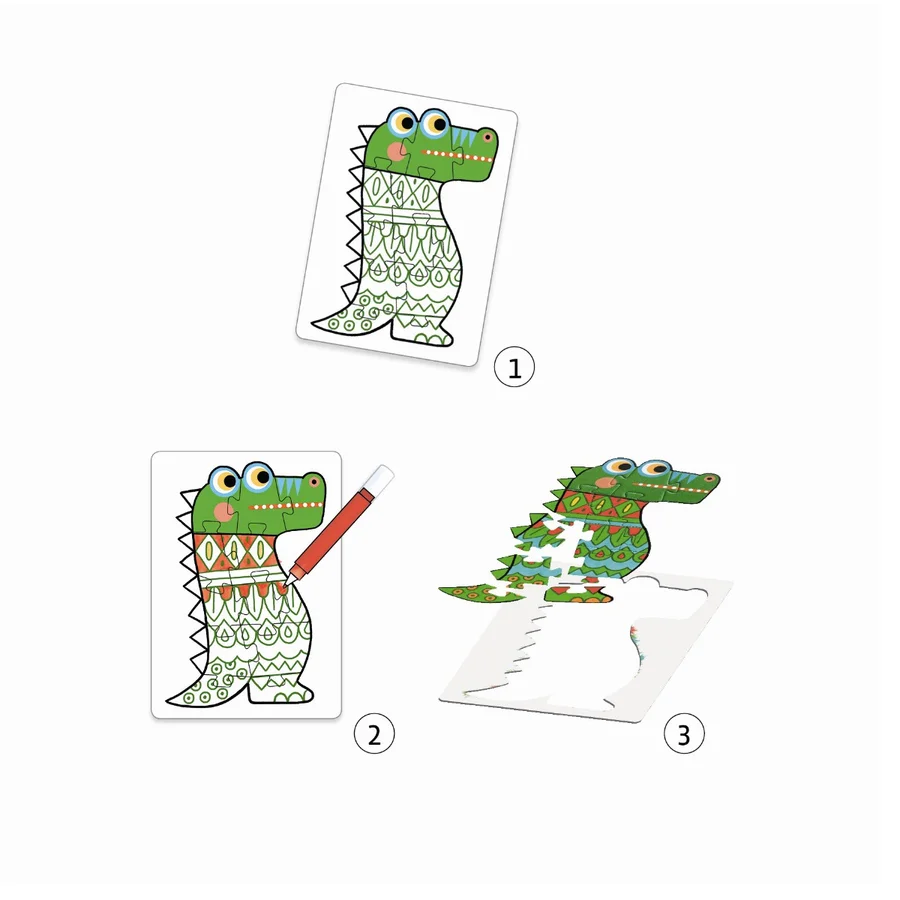 1

2

3