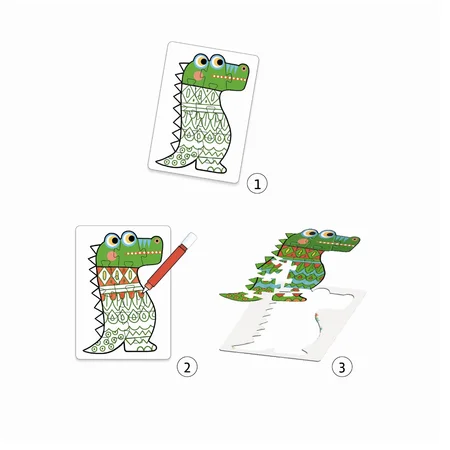 1

2

3