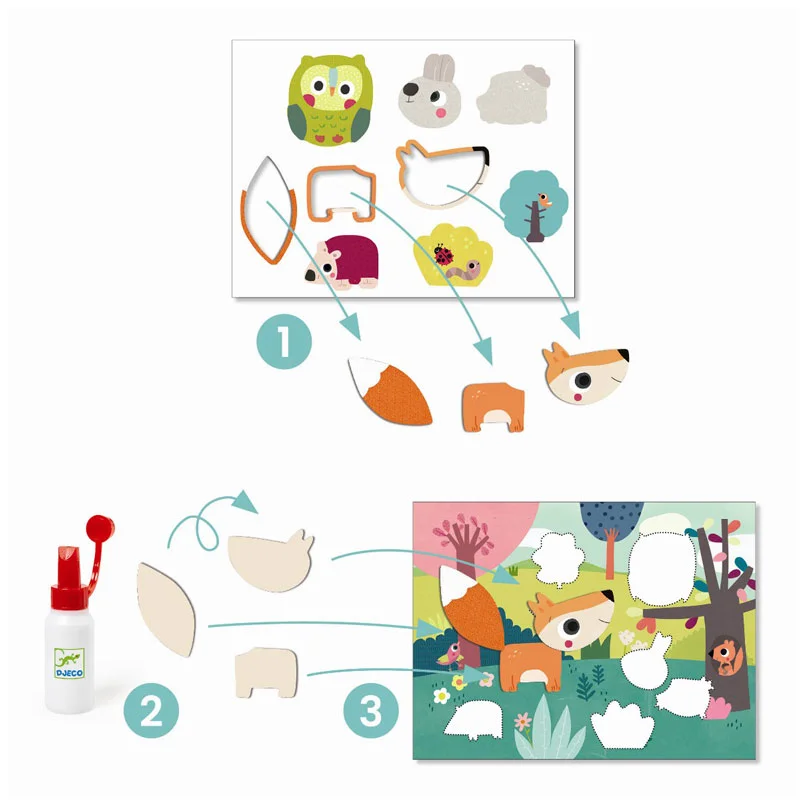 1

DJECO

2

3