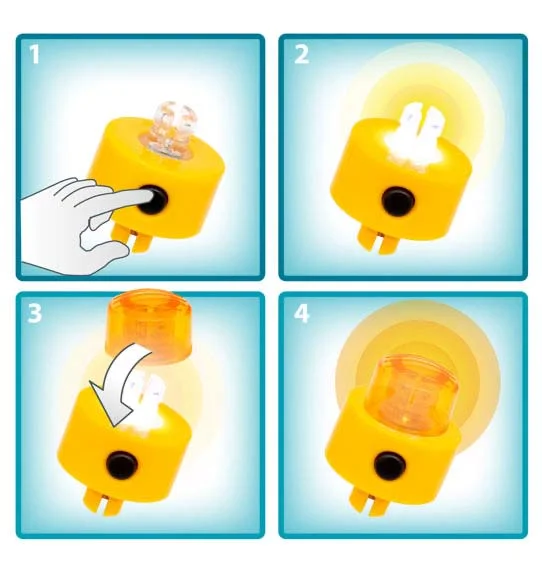 1

2

3

4